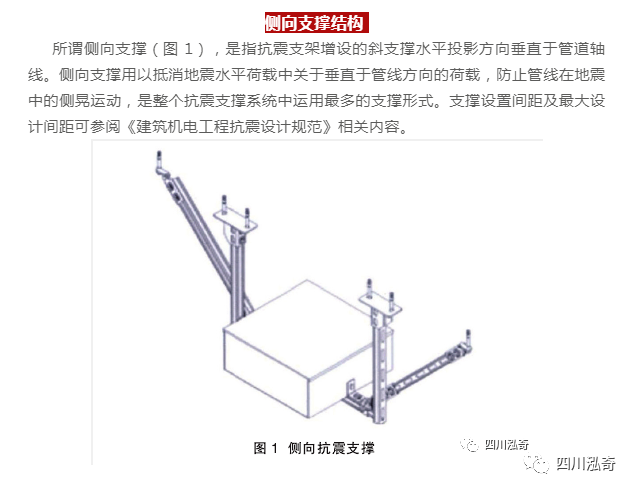 侧向支撑结构

所谓侧向支撑（图 1），是指抗震支架增设的斜支撑水平投影方向垂直于管道轴线。侧向支撑用以抵消地震水平荷载中关于垂直于管线方向的荷载，防止管线在地震中的侧晃运动，是整个抗震支撑系统中运用最多的支撑形式。支撑设置间距及最大设计间距可参阅《建筑机电工程抗震设计规范》相关内容。

图 1 侧向抗震支撑

四川泓奇

四川泓奇